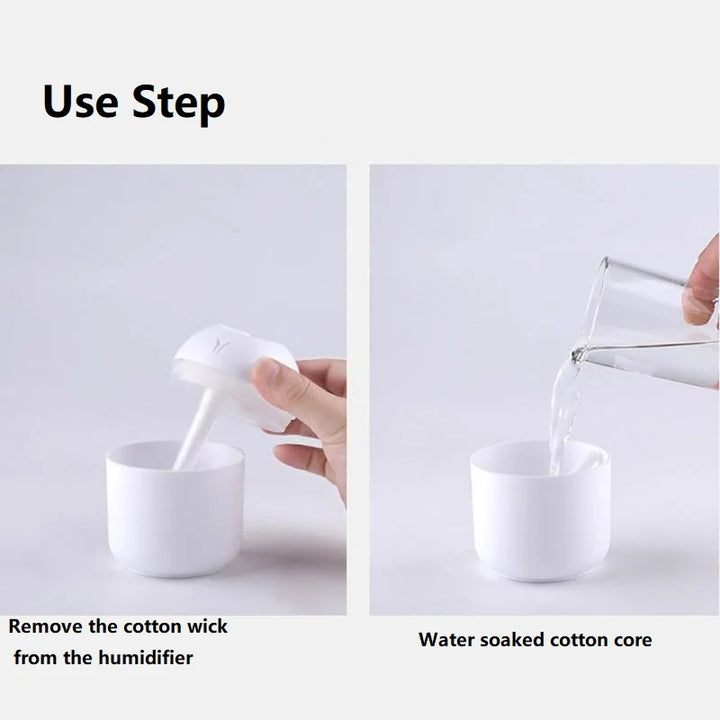 Use Step

Remove the cotton wick from the humidifier

Water soaked cotton core